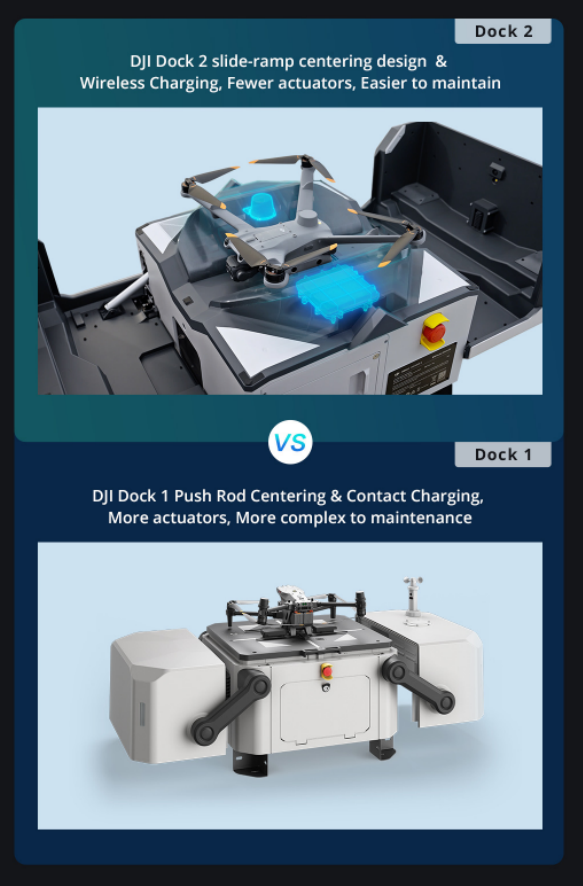 Dock 2

DJI Dock 2 slide-ramp centering design & Wireless Charging, Fewer actuators, Easier to maintain

VS

Dock 1

DJI Dock 1 Push Rod Centering & Contact Charging, More actuators, More complex to maintenance